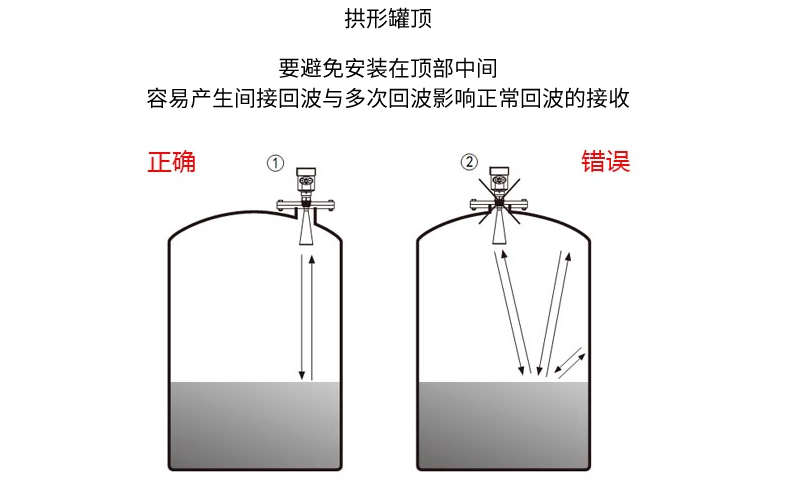 拱形罐顶

要避免安装在顶部中间
容易产生间接回波与多次回波影响正常回波的接收

正确

①

②

错误